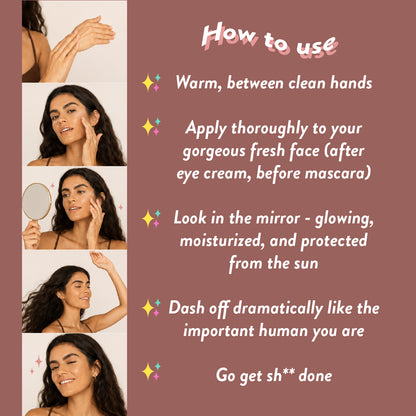 How to use

Warm, between clean hands

Apply thoroughly to your gorgeous fresh face (after eye cream, before mascara)

Look in the mirror - glowing, moisturized, and protected from the sun

Dash off dramatically like the important human you are

Go get sh** done